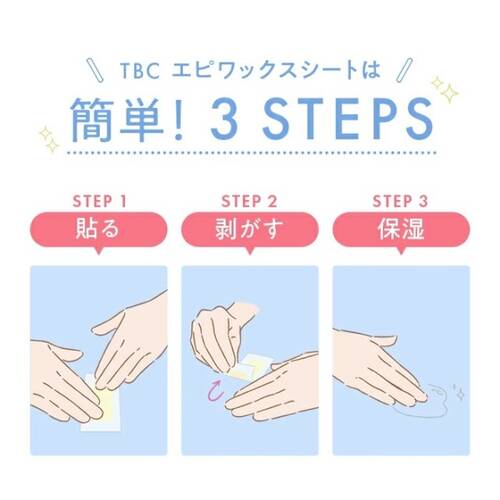 TBC エピワックスシートは
簡単! 3 STEPS

STEP 1
貼る

STEP 2
剥がす

STEP 3
保湿