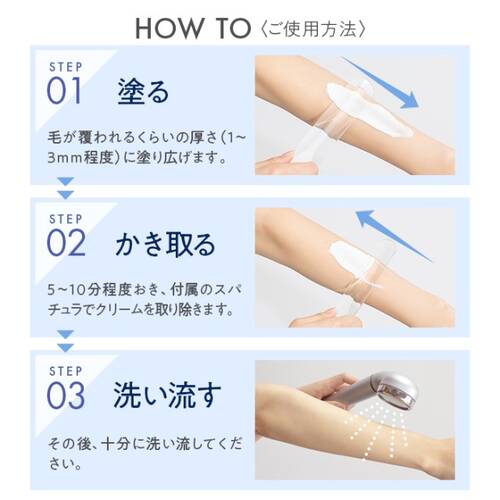 HOW TO〈ご使用方法〉

STEP
01 塗る

毛が覆われるくらいの厚さ(1~3mm程度)に塗り広げます。

STEP
02 かき取る

5~10分程度おき、付属のスパチュラでクリームを取り除きます。

STEP
03 洗い流す

その後、十分に洗い流してください。