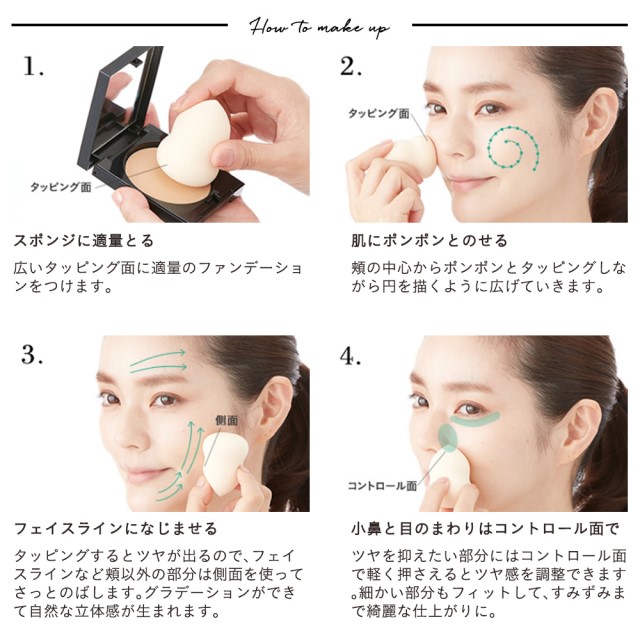 How to make up

1.

タッピング面

スポンジに適量とる

広いタッピング面に適量のファンデーションをつけます。

2.

タッピング面

肌にポンポンとのせる

頬の中心からポンポンとタッピングしながら円を描くように広げていきます。

3.

側面

フェイスラインになじませる

タッピングするとツヤが出るので、フェイスラインなど頬以外の部分は側面を使ってさっとのばします。グラデーションができて自然な立体感が生まれます。

4.

コントロール面

小鼻と目のまわりはコントロール面で

ツヤを抑えたい部分にはコントロール面で軽く押さえるとツヤ感を調整できます。細かい部分もフィットして、すみずみまで綺麗な仕上がりに。