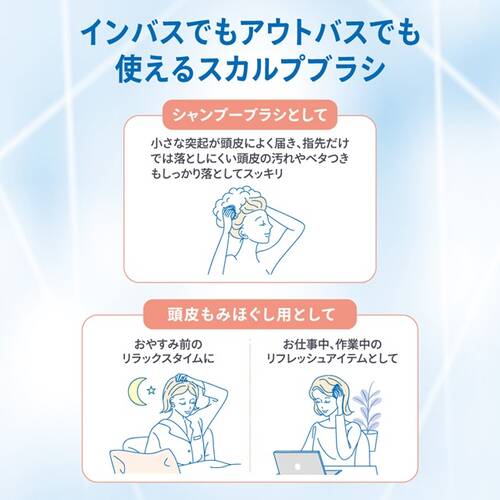 インバスでもアウトバスでも使えるスカルプブラシ

シャンプーブラシとして

小さな突起が頭皮によく届き、指先だけでは落としにくい頭皮の汚れやベタつきもしっかり落としてスッキリ

頭皮もみほぐし用として

おやすみ前のリラックスタイムに

お仕事中、作業中のリフレッシュアイテムとして