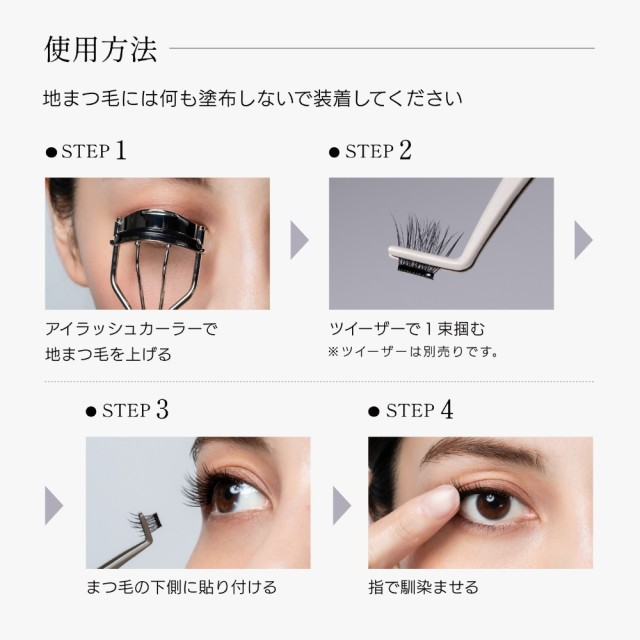 使用方法

地まつ毛には何も塗布しないで装着してください

● STEP 1

アイラッシュカーラーで
地まつ毛を上げる

● STEP 2

ツイーザーで１束掴む
※ツイーザーは別売りです。

● STEP 3

まつ毛の下側に貼り付ける

● STEP 4

指で馴染ませる