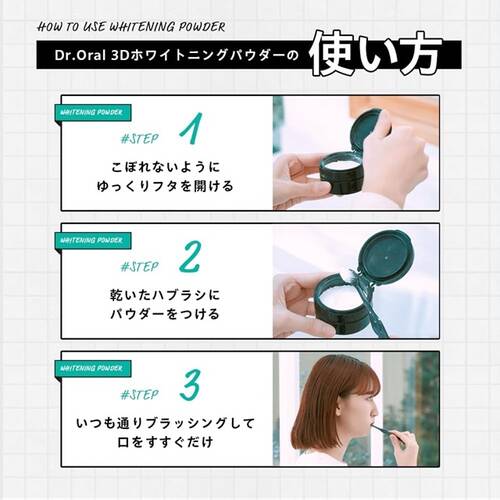 HOW TO USE WHITENING POWDER

Dr.Oral 3Dホワイトニングパウダーの 使い方

WHITENING POWDER

#STEP 1

こぼれないように
ゆっくりフタを開ける

WHITENING POWDER

#STEP 2

乾いたハブラシに
パウダーをつける

WHITENING POWDER

#STEP 3

いつも通りブラッシングして
口をすすぐだけ