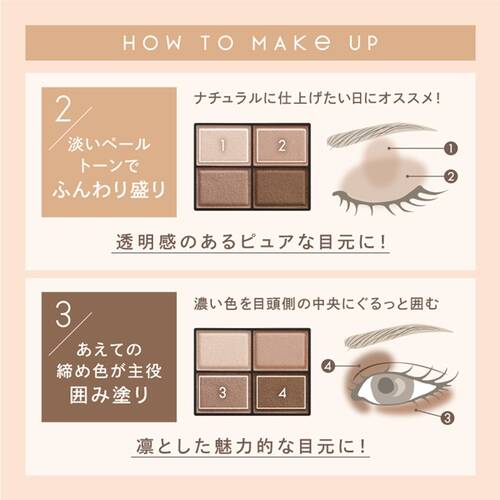 HOW TO MAKe UP

2
淡いベール
トーンで
ふんわり盛り

ナチュラルに仕上げたい日にオススメ!

1
2

❶
❷

透明感のあるピュアな目元に!

3
あえての
締め色が主役
囲み塗り

濃い色を目頭側の中央にぐるっと囲む

3
4

❹
❸

凛とした魅力的な目元に!