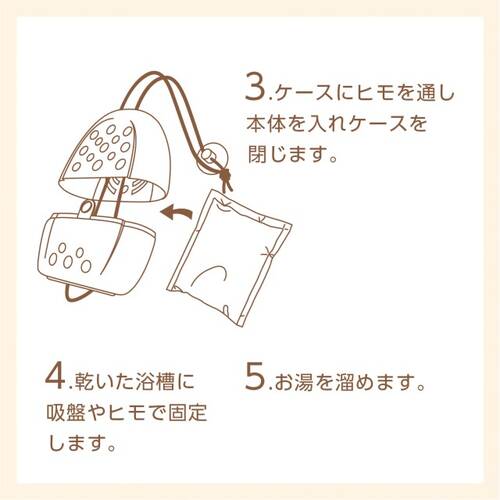 3.ケースにヒモを通し本体を入れケースを閉じます。

4.乾いた浴槽に吸盤やヒモで固定します。

5.お湯を溜めます。