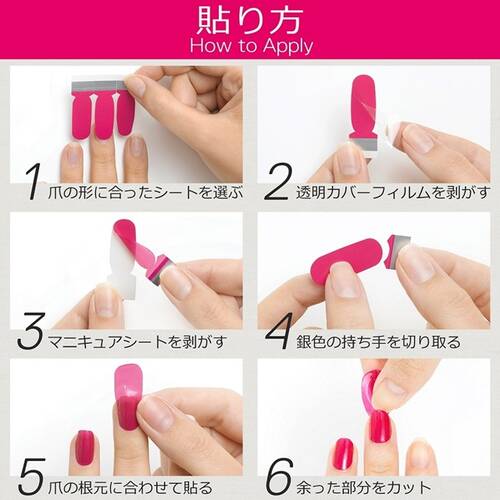 貼り方
How to Apply

1 爪の形に合ったシートを選ぶ

2 透明カバーフィルムを剥がす

3 マニキュアシートを剥がす

4 銀色の持ち手を切り取る

5 爪の根元に合わせて貼る

6 余った部分をカット